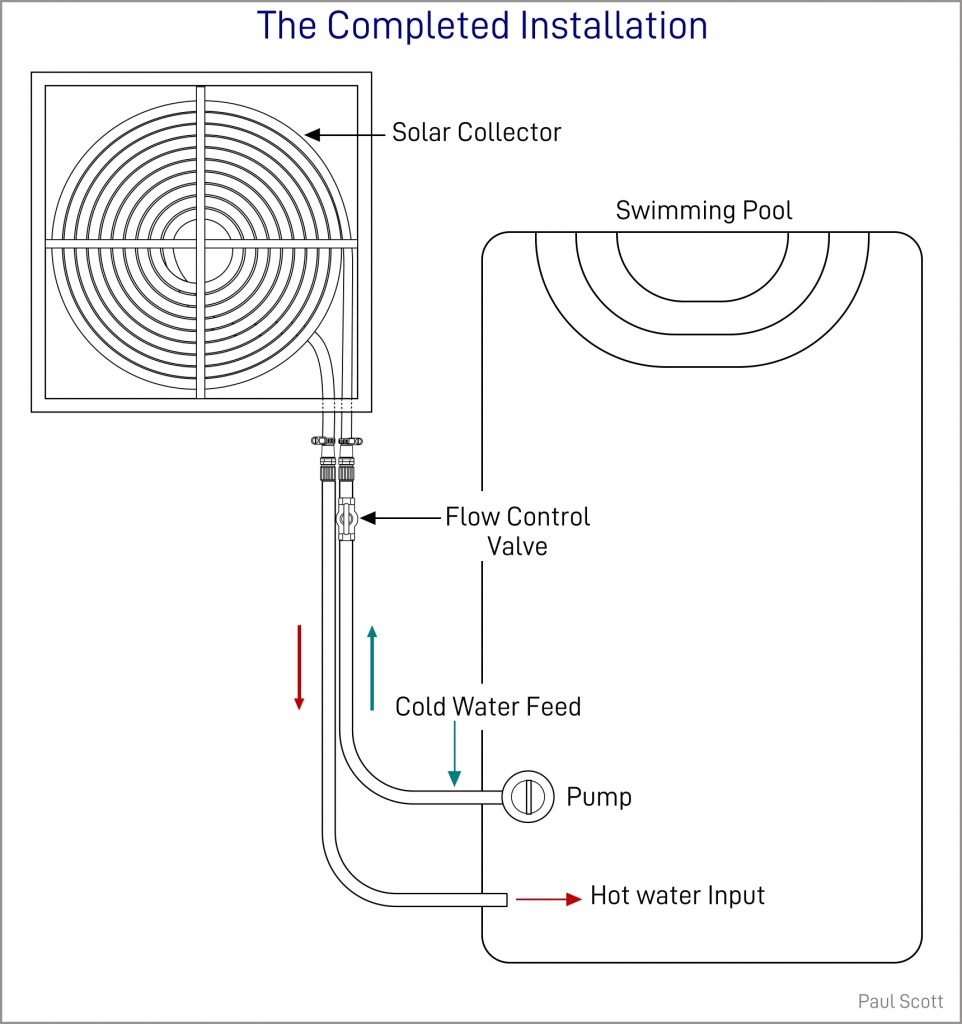 The Completed Installation

Solar Collector

Swimming Pool

Flow Control Valve

Cold Water Feed

Pump

Hot water Input

Paul Scott