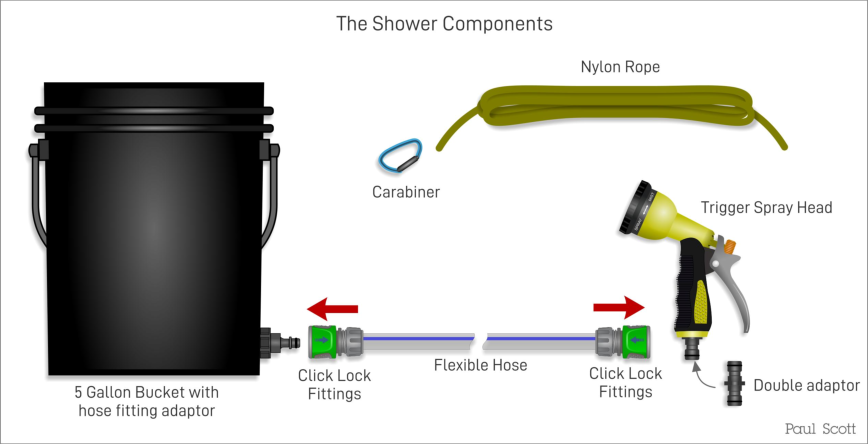 The Shower Components

Nylon Rope

Carabiner

Trigger Spray Head

5 Gallon Bucket with hose fitting adaptor

Click Lock Fittings

Flexible Hose

Click Lock Fittings

Double adaptor

Paul Scott