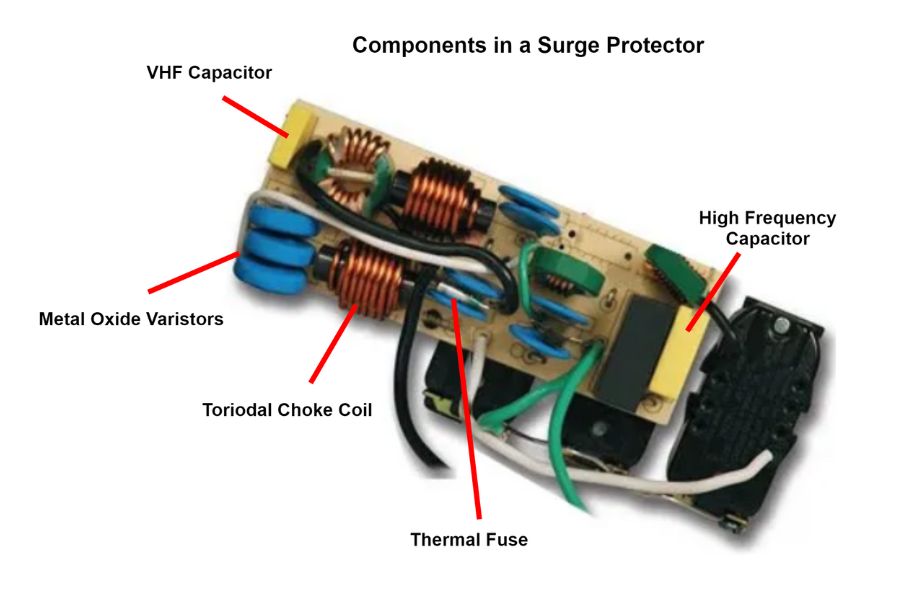 Components in a Surge Protector

VHF Capacitor

High Frequency Capacitor

Metal Oxide Varistors

Toriodal Choke Coil

Thermal Fuse